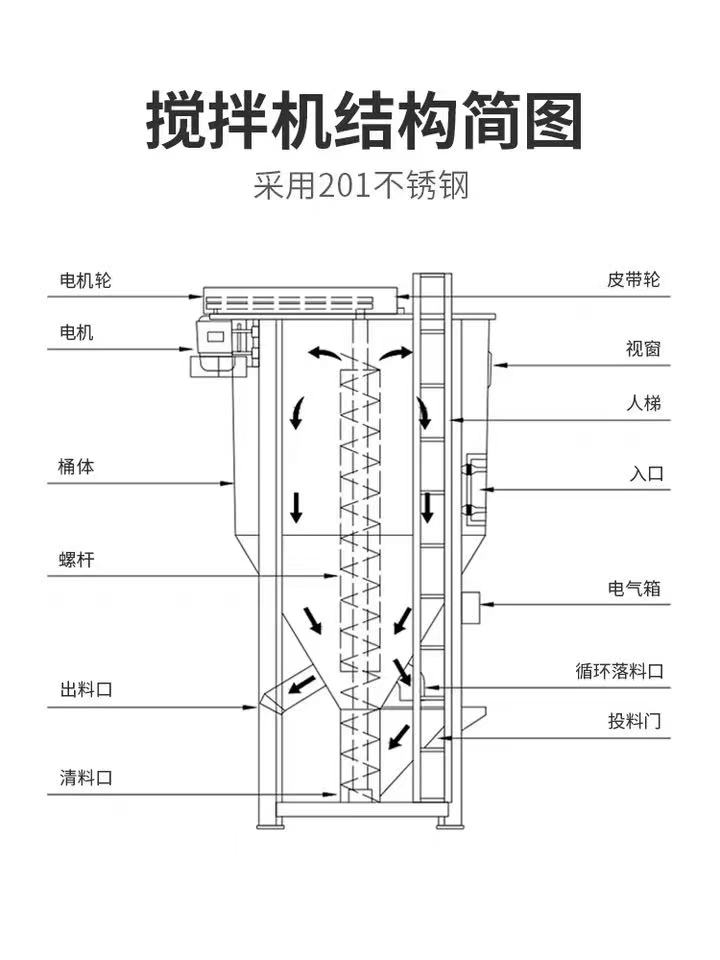 搅拌机结构简图

采用201不锈钢

电机轮

电机

桶体

螺杆

出料口

清料口

皮带轮

视窗

人梯

入口

电气箱

循环落料口

投料门